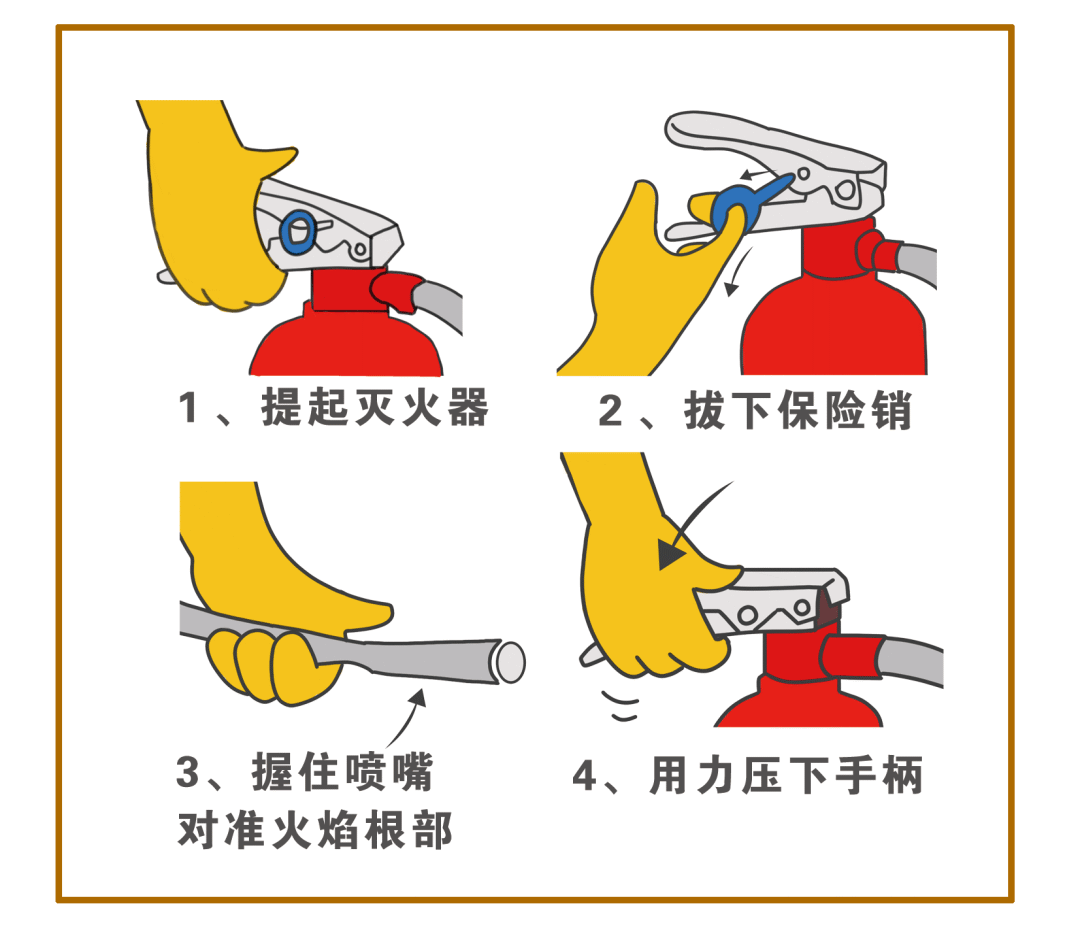 1、提起灭火器

2、拔下保险销

3、握住喷嘴
对准火焰根部

4、用力压下手柄